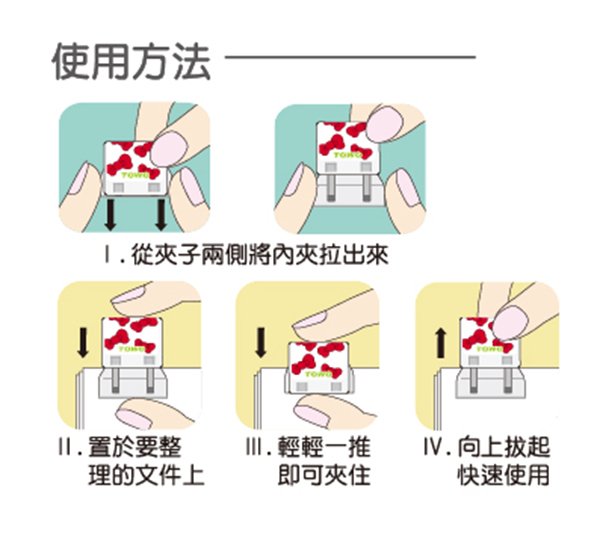 使用方法

TOWO

TOWO

I. 從夾子兩側將內夾拉出來

TOWO

TOWO

TOWO

II. 置於要整理的文件上

III. 輕輕一推即可夾住

IV. 向上拔起快速使用